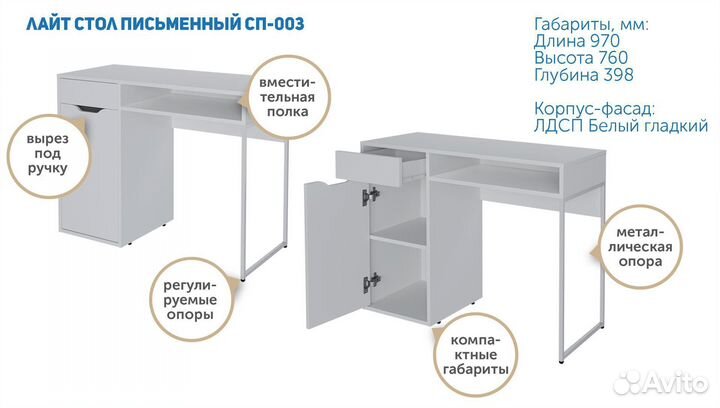 ЛАЙТ СТОЛ ПИСЬМЕННЫЙ СП-003

Габариты, мм:
Длина 970
Высота 760
Глубина 398

Корпус-фасад:
ЛДСП Белый гладкий

вместительная полка

вырез под ручку

регулируемые опоры

металлическая опора

компактные габариты

Avito