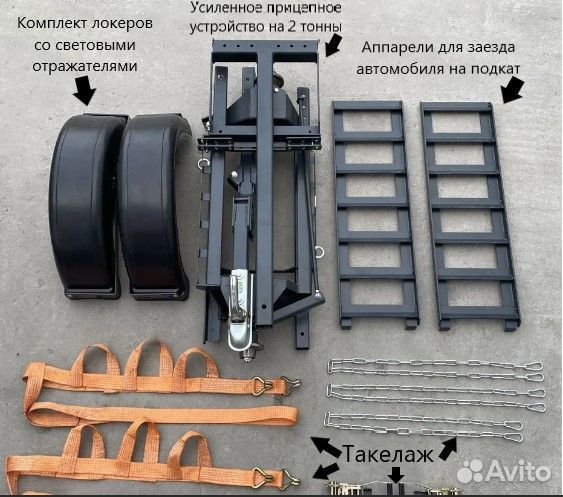 Комплект локеров со световыми отражателями

Усиленное прицепное устройство на 2 тонны

Аппарели для заезда автомобиля на подкат

Такелаж

Avito