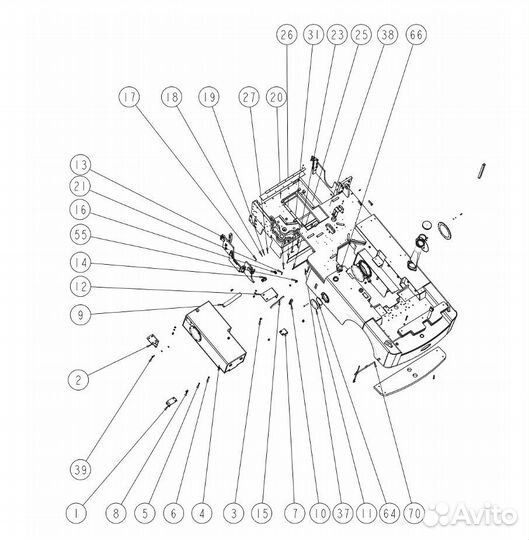 26 31 23 25 38 66

17 18 19 27 20

13
21
16
55
14
12
9

2

39

1 8 5 6 4 3 15 7 10 37 11 64 70

Avito