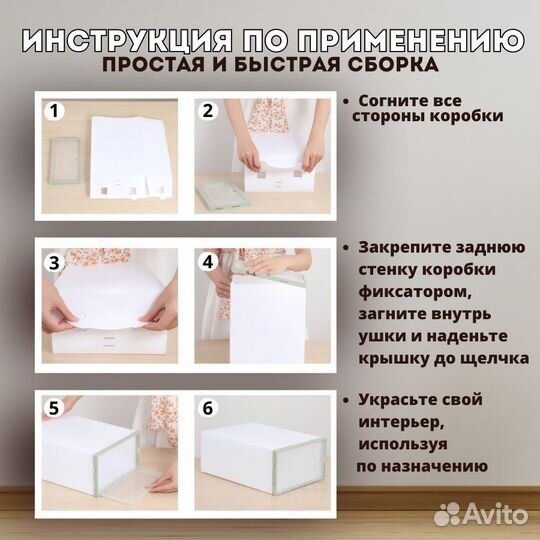 ИНСТРУКЦИЯ ПО ПРИМЕНЕНИЮ
ПРОСТАЯ И БЫСТРАЯ СБОРКА

1

2

• Согните все стороны коробки

3

4

• Закрепите заднюю стенку коробки фиксатором, загните внутрь ушки и наденьте крышку до щелчка

5

6

• Украсьте свой интерьер, используя по назначению

Avito