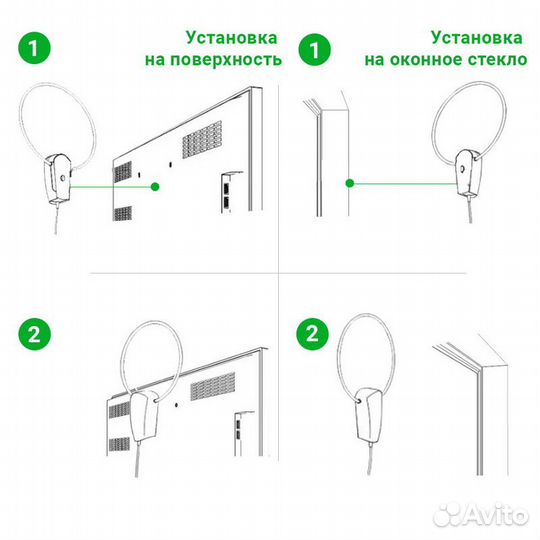 1

Установка на поверхность

1

Установка на оконное стекло

2

2

Avito