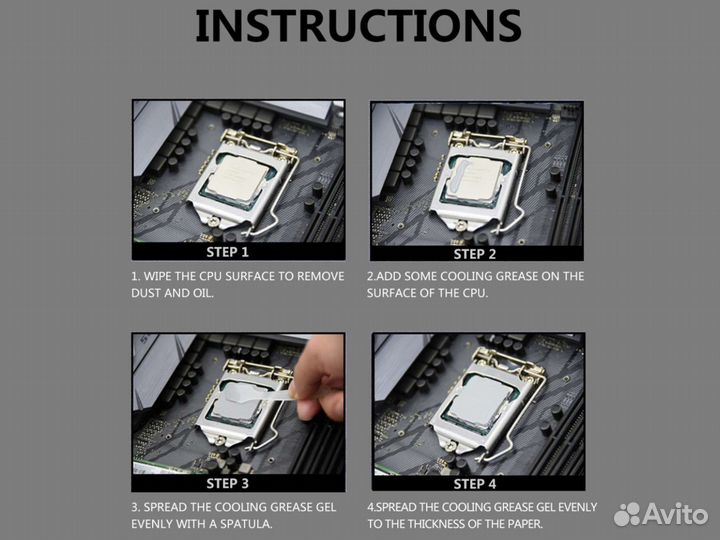 INSTRUCTIONS

STEP 1

1. WIPE THE CPU SURFACE TO REMOVE DUST AND OIL.

STEP 2

2.ADD SOME COOLING GREASE ON THE SURFACE OF THE CPU.

STEP 3

3. SPREAD THE COOLING GREASE GEL EVENLY WITH A SPATULA.

STEP 4

4.SPREAD THE COOLING GREASE GEL EVENLY TO THE THICKNESS OF THE PAPER.

Avito