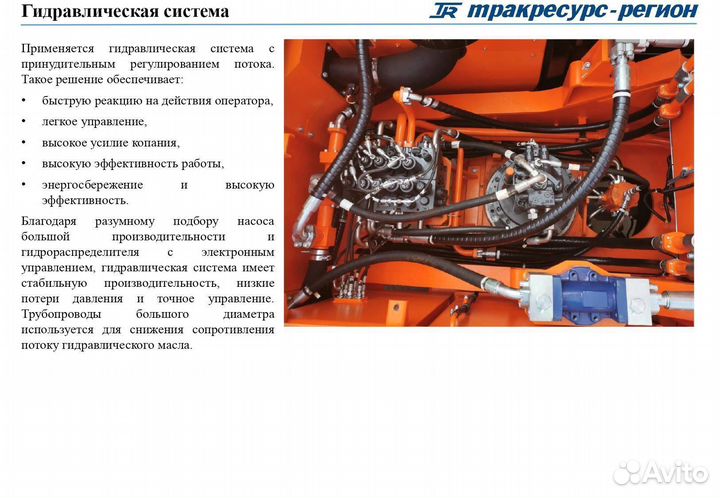 Гидравлическая система

TR тракресурс-регион

Применяется гидравлическая система с принудительным регулированием потока. Такое решение обеспечивает:

• быструю реакцию на действия оператора,
• легкое управление,
• высокое усилие копания,
• высокую эффективность работы,
• энергосбережение и высокую эффективность.

Благодаря разумному подбору насоса большой производительности и гидрораспределителя с электронным управлением, гидравлическая система имеет стабильную производительность, низкие потери давления и точное управление. Трубопроводы большого диаметра используется для снижения сопротивления потоку гидравлического масла.

Avito