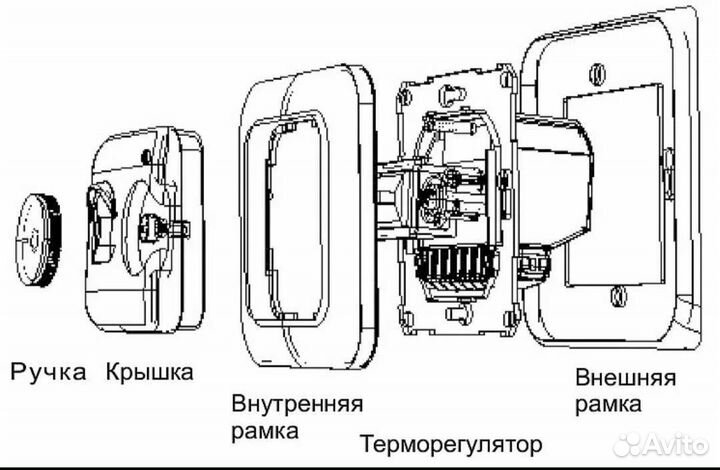 Ручка Крышка

Внутренняя рамка

Терморегулятор

Внешняя рамка

Avito