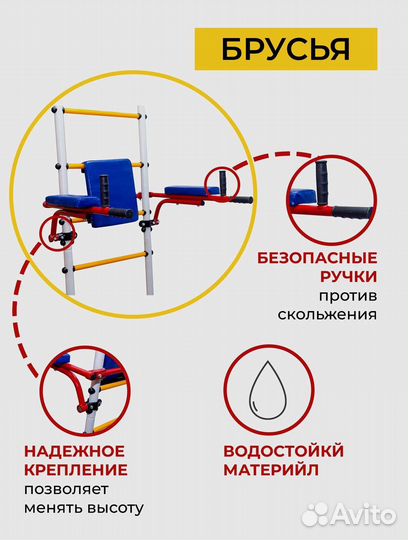 БРУСЬЯ

БЕЗОПАСНЫЕ РУЧКИ
против скольжения

НАДЕЖНОЕ КРЕПЛЕНИЕ
позволяет менять высоту

ВОДОСТОЙКЙ МАТЕРИЙЛ

Avito