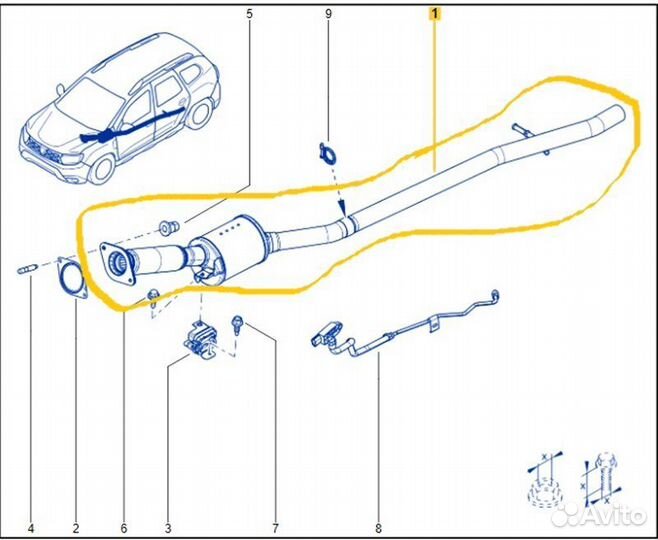 5
9
1
4
2
6
3
7
8
x
x
x
Avito