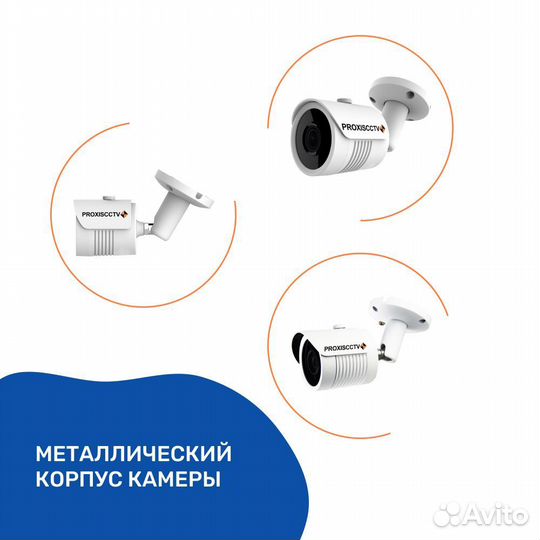 PROXISCCTV

PROXISCCTV

PROXISCCTV

МЕТАЛЛИЧЕСКИЙ КОРПУС КАМЕРЫ

Avito