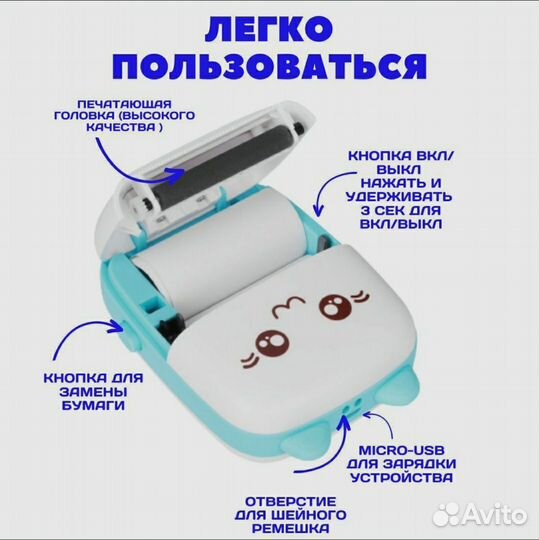 ЛЕГКО ПОЛЬЗОВАТЬСЯ

ПЕЧАТАЮЩАЯ ГОЛОВКА (ВЫСОКОГО КАЧЕСТВА )

КНОПКА ВКЛ/ ВЫКЛ НАЖАТЬ И УДЕРЖИВАТЬ 3 СЕК ДЛЯ ВКЛ/ВЫКЛ

КНОПКА ДЛЯ ЗАМЕНЫ БУМАГИ

MICRO-USB ДЛЯ ЗАРЯДКИ УСТРОЙСТВА

ОТВЕРСТИЕ ДЛЯ ШЕЙНОГО РЕМЕШКА

Avito