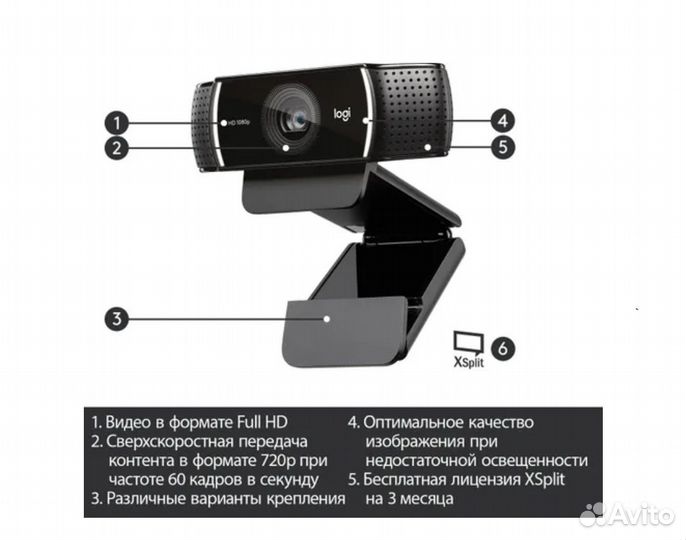 1
2
HD 1080p
logi
4
5
3
XSplit
6

1. Видео в формате Full HD
2. Сверхскоростная передача контента в формате 720p при частоте 60 кадров в секунду
3. Различные варианты крепления

4. Оптимальное качество изображения при недостаточной освещенности
5. Бесплатная лицензия XSplit на 3 месяца

Avito