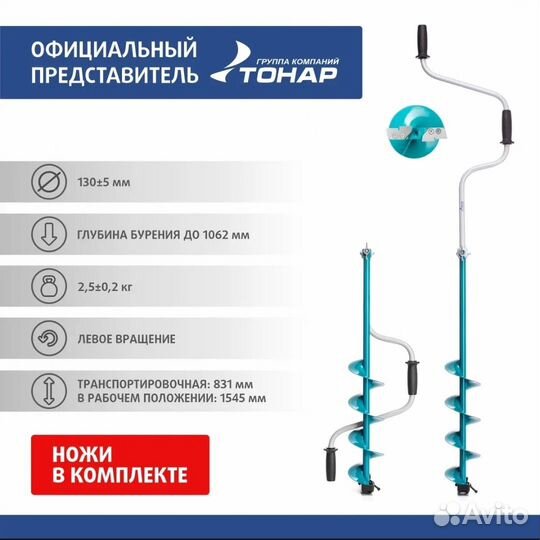 ОФИЦИАЛЬНЫЙ ПРЕДСТАВИТЕЛЬ

ГРУППА КОМПАНИЙ ТОНАР

130±5 мм

ГЛУБИНА БУРЕНИЯ ДО 1062 мм

2,5±0,2 кг

ЛЕВОЕ ВРАЩЕНИЕ

ТРАНСПОРТИРОВОЧНАЯ: 831 мм
В РАБОЧЕМ ПОЛОЖЕНИИ: 1545 мм

НОЖИ В КОМПЛЕКТЕ

Avito