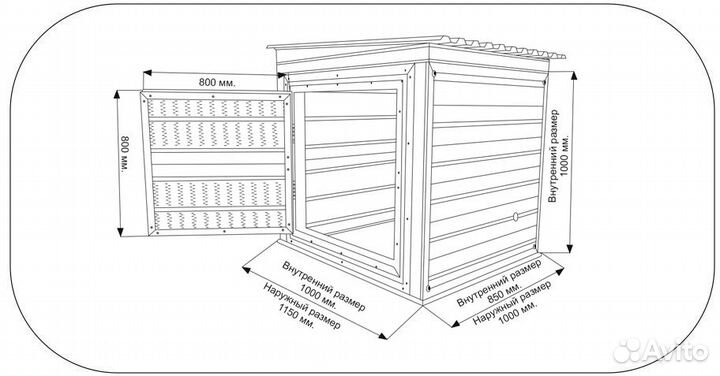 800 мм.

800 мм.

Внутренний размер
1000 мм.

Внутренний размер
1000 мм.
Наружный размер
1150 мм.

Внутренний размер
850 мм.
Наружный размер
1000 мм.

Avito