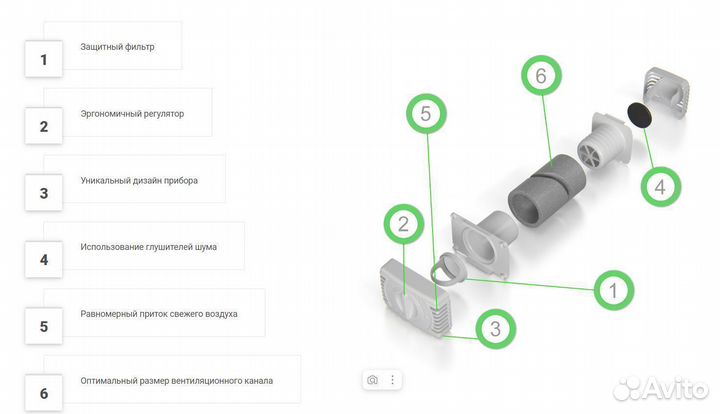 1
Защитный фильтр

2
Эргономичный регулятор

3
Уникальный дизайн прибора

4
Использование глушителей шума

5
Равномерный приток свежего воздуха

6
Оптимальный размер вентиляционного канала

6
5
4
2
1
3

Avito