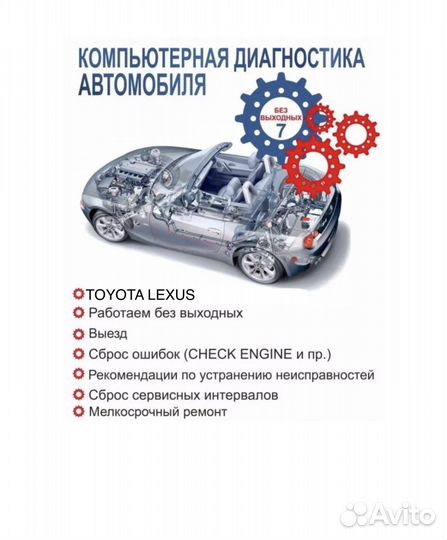 КОМПЬЮТЕРНАЯ ДИАГНОСТИКА АВТОМОБИЛЯ

БЕЗ ВЫХОДНЫХ
7

TOYOTA LEXUS
Работаем без выходных
Выезд
Сброс ошибок (CHECK ENGINE и пр.)
Рекомендации по устранению неисправностей
Сброс сервисных интервалов
Мелкосрочный ремонт

Avito