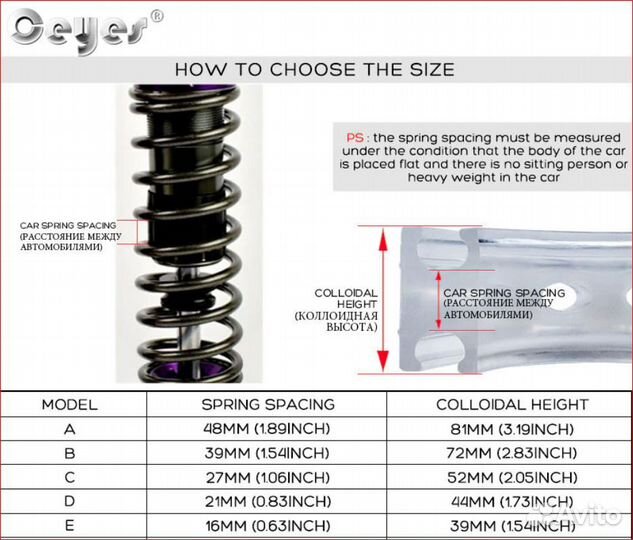 Ceyes®

HOW TO CHOOSE THE SIZE

PS : the spring spacing must be measured under the condition that the body of the car is placed flat and there is no sitting person or heavy weight in the car

CAR SPRING SPACING (РАССТОЯНИЕ МЕЖДУ АВТОМОБИЛЯМИ)

COLLOIDAL HEIGHT (КОЛЛОИДНАЯ ВЫСОТА)

CAR SPRING SPACING (РАССТОЯНИЕ МЕЖДУ АВТОМОБИЛЯМИ)

| MODEL | SPRING SPACING | COLLOIDAL HEIGHT |
|---|---|---|
| A | 48MM (1.89INCH) | 81MM (3.19INCH) |
| B | 39MM (1.54INCH) | 72MM (2.83INCH) |
| C | 27MM (1.06INCH) | 52MM (2.05INCH) |
| D | 21MM (0.83INCH) | 44MM (1.73INCH) |
| E | 16MM (0.63INCH) | 39MM (1.54INCH) |

Avito