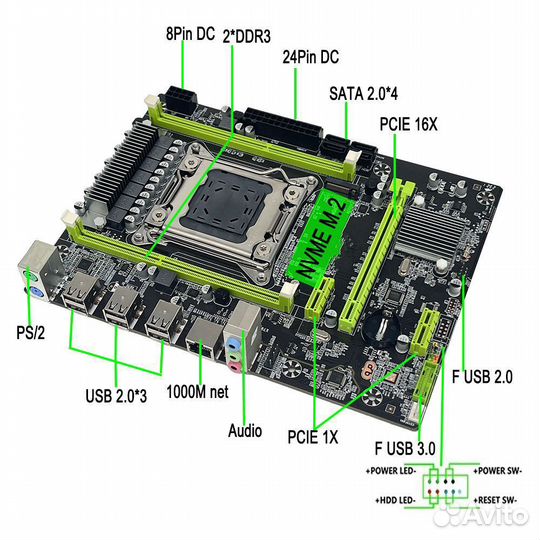 8Pin DC
2*DDR3
24Pin DC
SATA 2.0*4
PCIE 16X
NVME M.2
PS/2
USB 2.0*3
1000M net
Audio
PCIE 1X
F USB 2.0
F USB 3.0
+POWER LED-
+POWER SW-
+HDD LED-
+RESET SW-
Avito