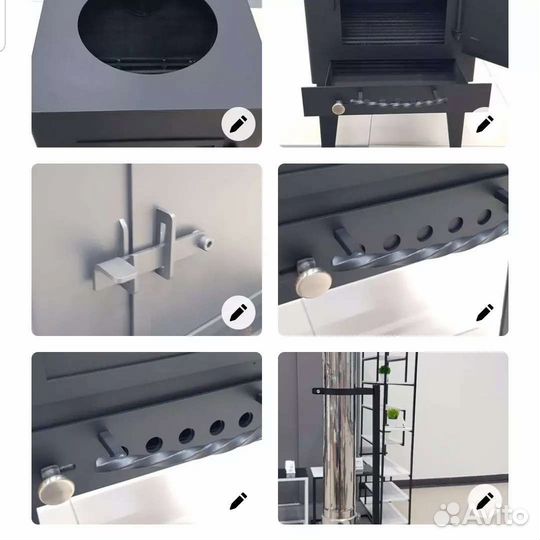 Avito