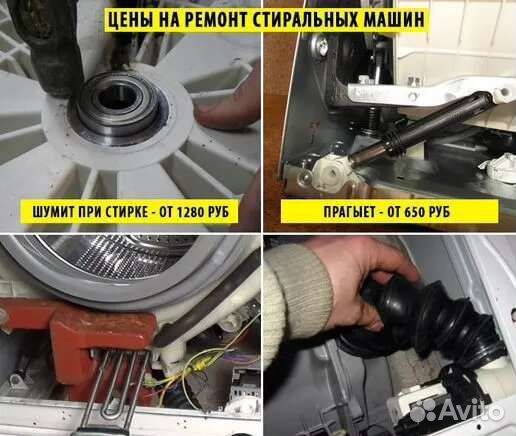 ЦЕНЫ НА РЕМОНТ СТИРАЛЬНЫХ МАШИН

ШУМИТ ПРИ СТИРКЕ - ОТ 1280 РУБ

ПРАГЫЕТ - ОТ 650 РУБ

Avito