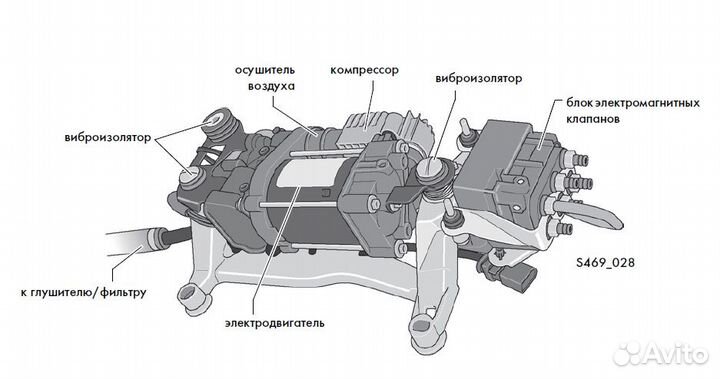 осушитель воздуха

компрессор

виброизолятор

блок электромагнитных клапанов

виброизолятор

к глушителю/фильтру

электродвигатель

S469_028

Avito