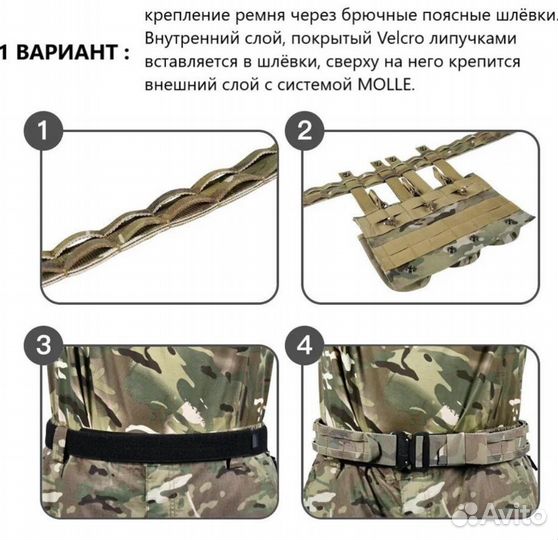 1 ВАРИАНТ :

крепление ремня через брючные поясные шлёвки. Внутренний слой, покрытый Velcro липучками вставляется в шлёвки, сверху на него крепится внешний слой с системой MOLLE.

1

2

3

4

Avito