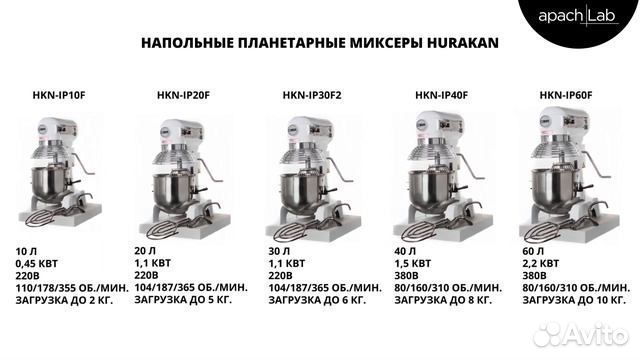 apach Lab

НАПОЛЬНЫЕ ПЛАНЕТАРНЫЕ МИКСЕРЫ HURAKAN

HKN-IP10F

10 Л
0,45 КВТ
220В
110/178/355 ОБ./МИН.
ЗАГРУЗКА ДО 2 КГ.

HKN-IP20F

20 Л
1,1 КВТ
220В
104/187/365 ОБ./МИН.
ЗАГРУЗКА ДО 5 КГ.

HKN-IP30F2

30 Л
1,1 КВТ
220В
104/187/365 ОБ./МИН.
ЗАГРУЗКА ДО 6 КГ.

HKN-IP40F

40 Л
1,5 КВТ
380В
80/160/310 ОБ./МИН.
ЗАГРУЗКА ДО 8 КГ.

HKN-IP60F

60 Л
2,2 КВТ
380В
80/160/310 ОБ./МИН.
ЗАГРУЗКА ДО 10 КГ.

Avito