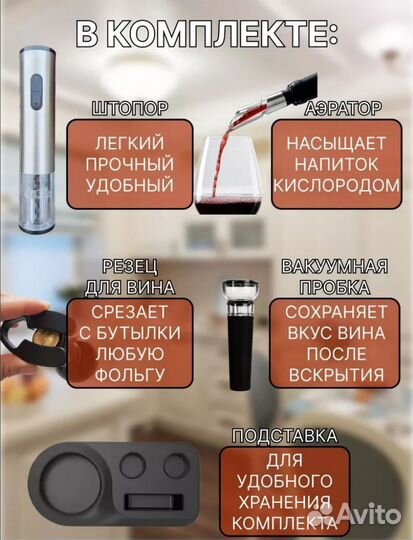 В КОМПЛЕКТЕ:

ШТОПОР

ЛЕГКИЙ ПРОЧНЫЙ УДОБНЫЙ

АЭРАТОР

НАСЫЩАЕТ НАПИТОК КИСЛОРОДОМ

РЕЗЕЦ ДЛЯ ВИНА

СРЕЗАЕТ С БУТЫЛКИ ЛЮБУЮ ФОЛЬГУ

ВАКУУМНАЯ ПРОБКА

СОХРАНЯЕТ ВКУС ВИНА ПОСЛЕ ВСКРЫТИЯ

ПОДСТАВКА

ДЛЯ УДОБНОГО ХРАНЕНИЯ КОМПЛЕКТА

Avito