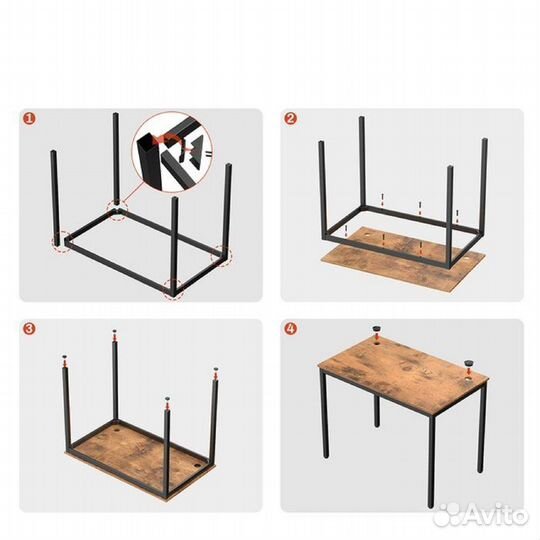 1

2

3

4

Avito