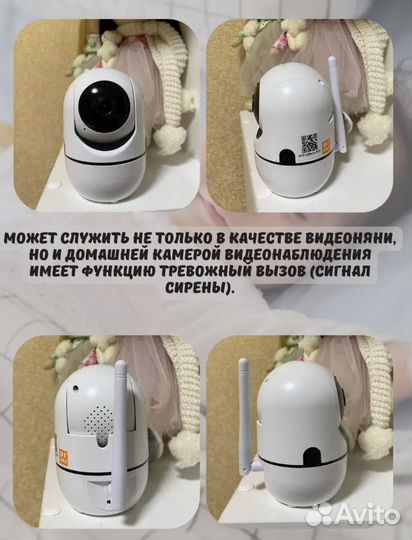 МОЖЕТ СЛУЖИТЬ НЕ ТОЛЬКО В КАЧЕСТВЕ ВИДЕОНЯНИ, НО И ДОМАШНЕЙ КАМЕРОЙ ВИДЕОНАБЛЮДЕНИЯ ИМЕЕТ ФУНКЦИЮ ТРЕВОЖНЫЙ ВЫЗОВ (СИГНАЛ СИРЕНЫ).

Avito