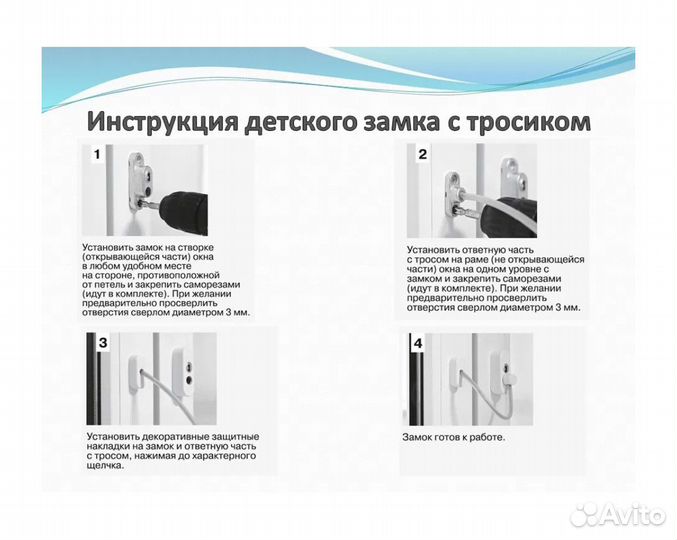 Инструкция детского замка с тросиком

1

Установить замок на створке (открывающейся части) окна в любом удобном месте на стороне, противоположной от петель и закрепить саморезами (идут в комплекте). При желании предварительно просверлить отверстия сверлом диаметром 3 мм.

2

Установить ответную часть с тросом на раме (не открывающейся части) окна на одном уровне с замком и закрепить саморезами (идут в комплекте). При желании предварительно просверлить отверстия сверлом диаметром 3 мм.

3

Установить декоративные защитные накладки на замок и ответную часть с тросом, нажимая до характерного щелчка.

4

Замок готов к работе.

Avito