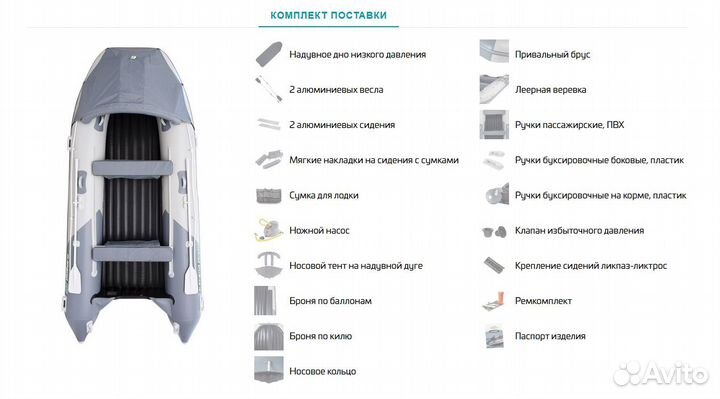 КОМПЛЕКТ ПОСТАВКИ

Надувное дно низкого давления

2 алюминиевых весла

2 алюминиевых сидения

Мягкие накладки на сидения с сумками

Сумка для лодки

Ножной насос

Носовой тент на надувной дуге

Броня по баллонам

Броня по килю

Носовое кольцо

Привальный брус

Леерная веревка

Ручки пассажирские, ПВХ

Ручки буксировочные боковые, пластик

Ручки буксировочные на корме, пластик

Клапан избыточного давления

Крепление сидений ликпаз-ликтрос

Ремкомплект

Паспорт изделия

Avito