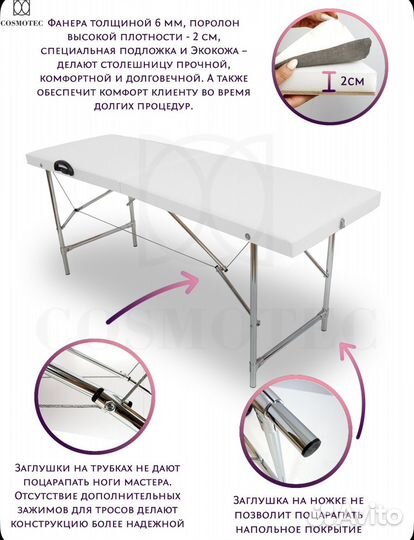 COSMOTEC

Фанера толщиной 6 мм, поролон высокой плотности - 2 см, специальная подложка и Экокожа – делают столешницу прочной, комфортной и долговечной. А также обеспечит комфорт клиенту во время долгих процедур.

2см

COSMOTEC

Заглушки на трубках не дают поцарапать ноги мастера. Отсутствие дополнительных зажимов для тросов делают конструкцию более надежной

Заглушка на ножке не позволит поцарапать напольное покрытие

Avito