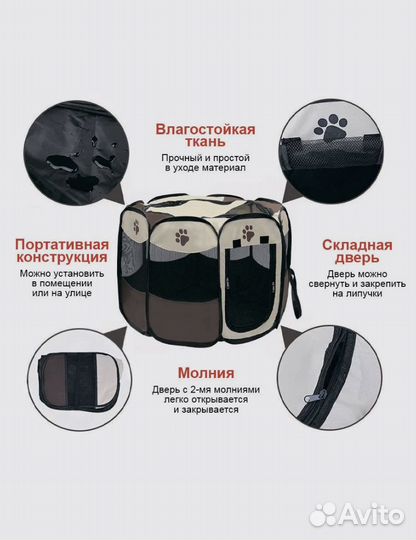 Влагостойкая ткань

Прочный и простой в уходе материал

Портативная конструкция

Можно установить в помещении или на улице

Складная дверь

Дверь можно свернуть и закрепить на липучки

Молния

Дверь с 2-мя молниями легко открывается и закрывается

Avito