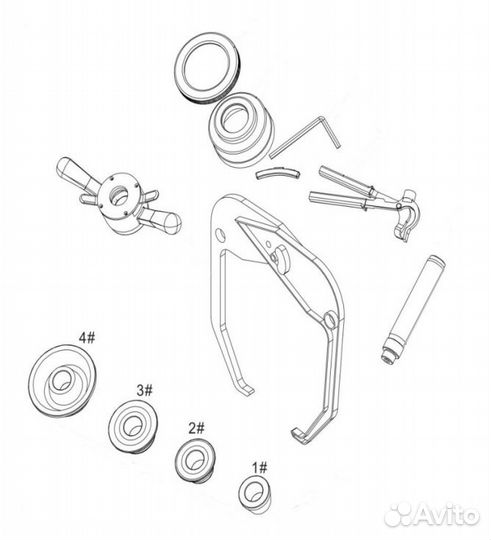 4#
3#
2#
1#
Avito