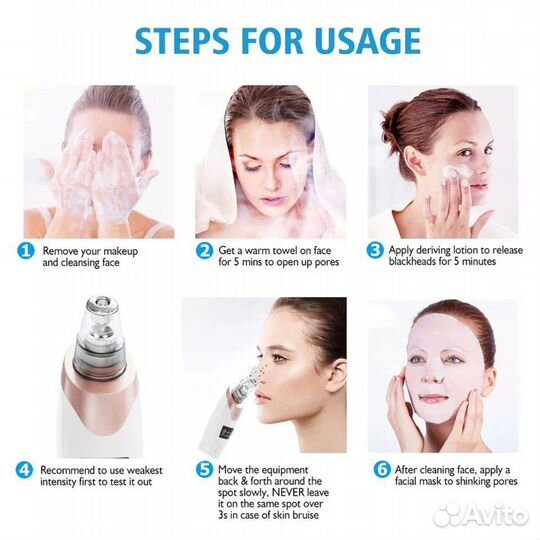 STEPS FOR USAGE

1 Remove your makeup and cleansing face

2 Get a warm towel on face for 5 mins to open up pores

3 Apply deriving lotion to release blackheads for 5 minutes

4 Recommend to use weakest intensity first to test it out

5 Move the equipment back & forth around the spot slowly, NEVER leave it on the same spot over 3s in case of skin bruise

6 After cleaning face, apply a facial mask to shinking pores

Avito