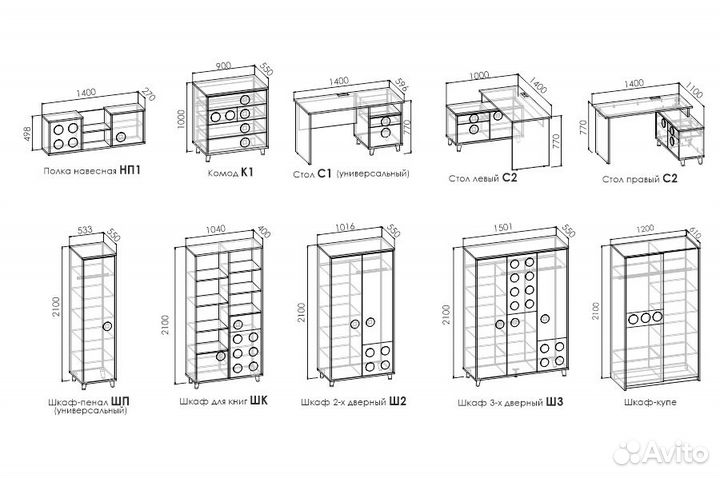 1400
270
498
Полка навесная НП1

900
550
1000
Комод К1

1400
596
770
Стол С1 (универсальный)

1000
1400
770
Стол левый С2

1400
1100
770
Стол правый С2

533
550
2100
Шкаф-пенал ШП (универсальный)

1040
400
2100
Шкаф для книг ШК

1016
550
2100
Шкаф 2-х дверный Ш2

1501
550
2100
Шкаф 3-х дверный Ш3

1200
610
2100
Шкаф-купе

Avito