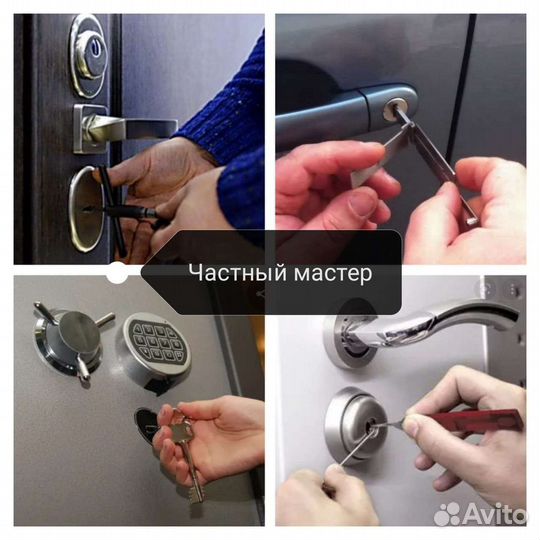 Частный мастер

Avito