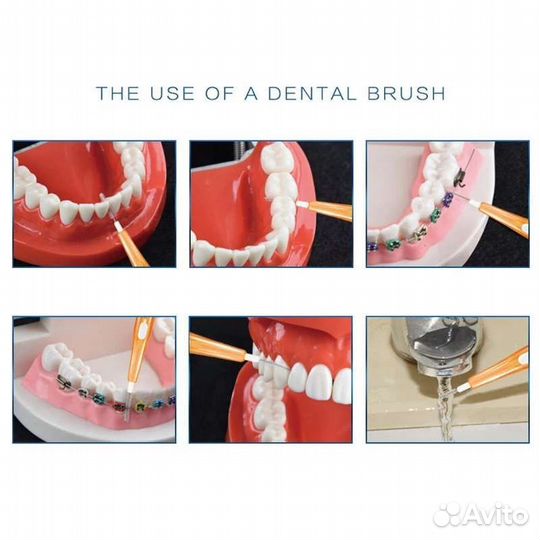 THE USE OF A DENTAL BRUSH

Avito