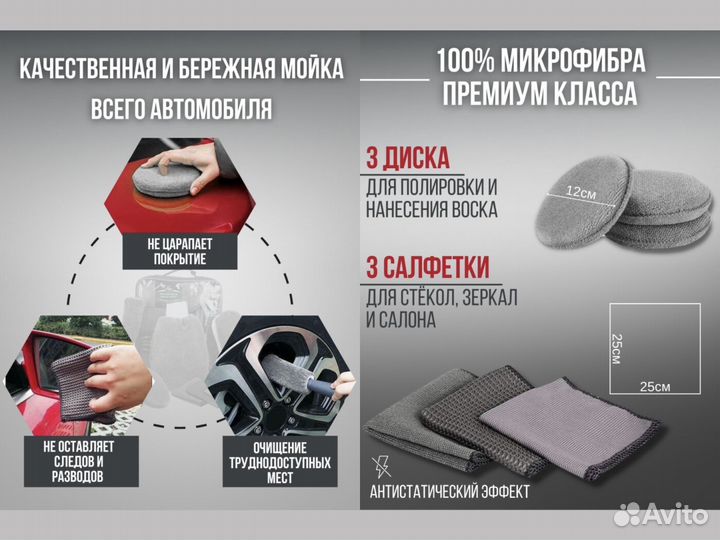 КАЧЕСТВЕННАЯ И БЕРЕЖНАЯ МОЙКА ВСЕГО АВТОМОБИЛЯ

НЕ ЦАРАПАЕТ ПОКРЫТИЕ

НЕ ОСТАВЛЯЕТ СЛЕДОВ И РАЗВОДОВ

ОЧИЩЕНИЕ ТРУДНОДОСТУПНЫХ МЕСТ

100% МИКРОФИБРА ПРЕМИУМ КЛАССА

3 ДИСКА
ДЛЯ ПОЛИРОВКИ И НАНЕСЕНИЯ ВОСКА

12см

3 САЛФЕТКИ
ДЛЯ СТЁКОЛ, ЗЕРКАЛ И САЛОНА

25см

25см

АНТИСТАТИЧЕСКИЙ ЭФФЕКТ

Avito