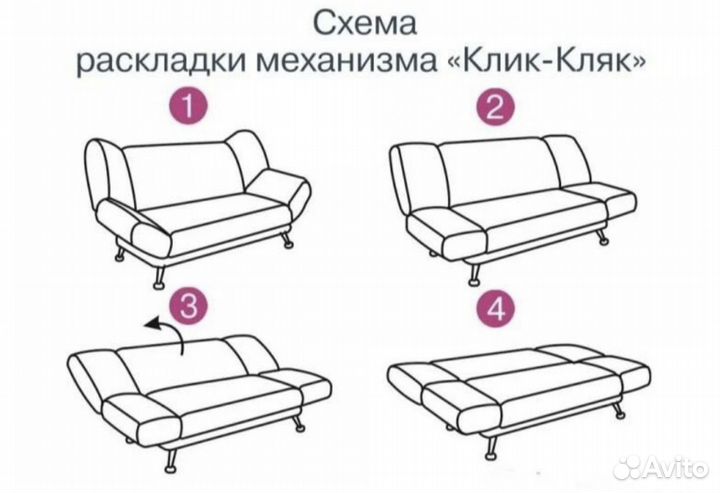 Схема
раскладки механизма «Клик-Кляк»

1

2

3

4

Avito