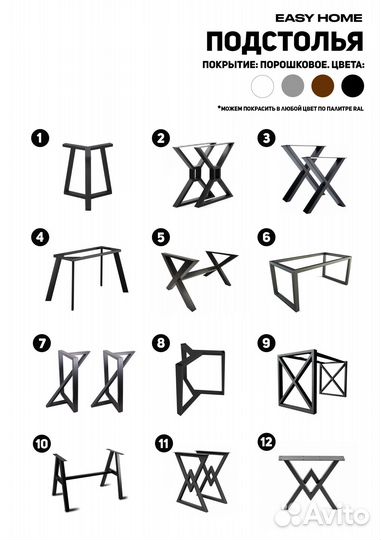 EASY HOME
ПОДСТОЛЬЯ
ПОКРЫТИЕ: ПОРОШКОВОЕ. ЦВЕТА:

*МОЖЕМ ПОКРАСИТЬ В ЛЮБОЙ ЦВЕТ ПО ПАЛИТРЕ RAL

1
2
3
4
5
6
7
8
9
10
11
12

Avito