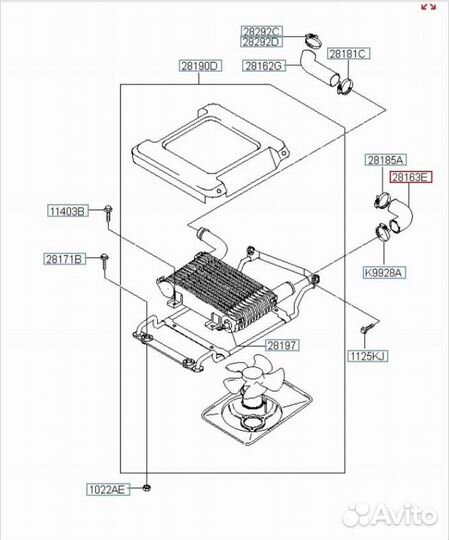 28292C
28292D
28162G
28181C
28190D
28185A
28163E
11403B
28171B
K9928A
28197
1125KJ
1022AE
Avito