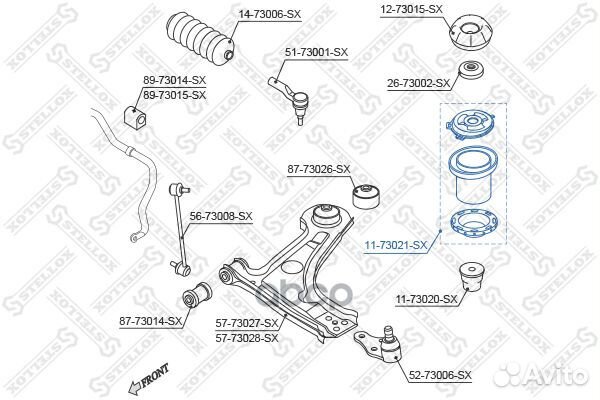 14-73006-SX
12-73015-SX
51-73001-SX
26-73002-SX
89-73014-SX
89-73015-SX
87-73026-SX
56-73008-SX
11-73021-SX
11-73020-SX
87-73014-SX
57-73027-SX
57-73028-SX
52-73006-SX
FRONT
STELLOX
Avito