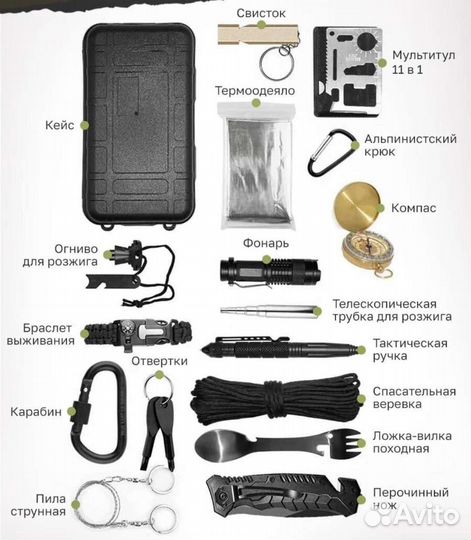 Свисток

Мультитул 11 в 1

Термоодеяло

Кейс

Альпинистский крюк

Компас

Огниво для розжига

Фонарь

Телескопическая трубка для розжига

Браслет выживания

Тактическая ручка

Отвертки

Карабин

Спасательная веревка

Ложка-вилка походная

Пила струнная

Перочинный нож

Avito