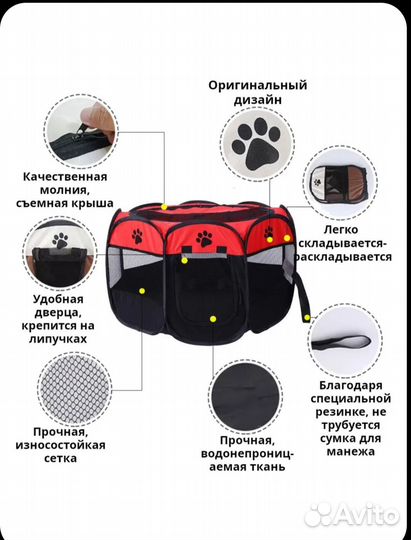 Оригинальный дизайн

Качественная молния, съемная крыша

Легко складывается-раскладывается

Удобная дверца, крепится на липучках

Благодаря специальной резинке, не трубуется сумка для манежа

Прочная, износостойкая сетка

Прочная, водонепроницаемая ткань

Avito