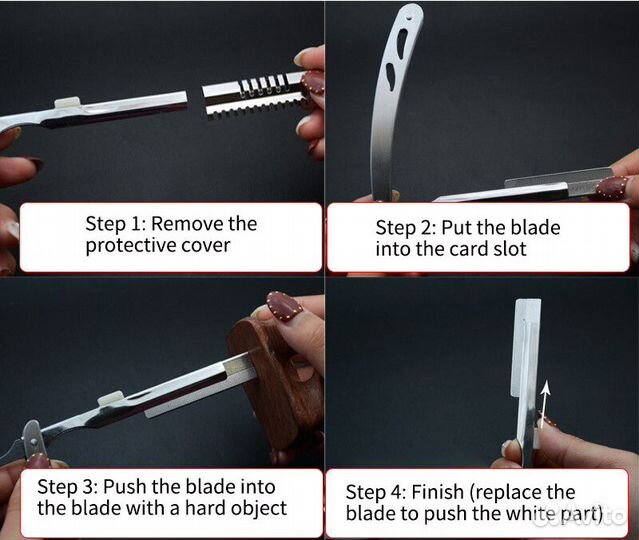 Step 1: Remove the protective cover

Step 2: Put the blade into the card slot

Step 3: Push the blade into the blade with a hard object

Step 4: Finish (replace the blade to push the white part)

Avito