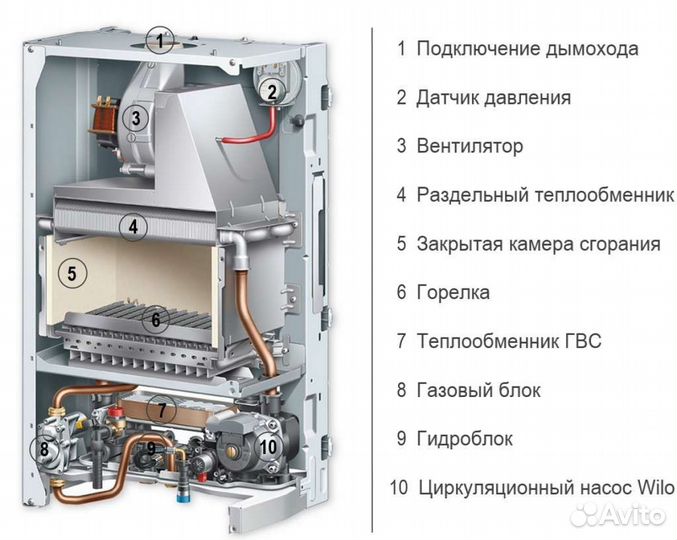 1
2
3
4
5
6
7
8
9
10

1 Подключение дымохода
2 Датчик давления
3 Вентилятор
4 Раздельный теплообменник
5 Закрытая камера сгорания
6 Горелка
7 Теплообменник ГВС
8 Газовый блок
9 Гидроблок
10 Циркуляционный насос Wilo

Avito