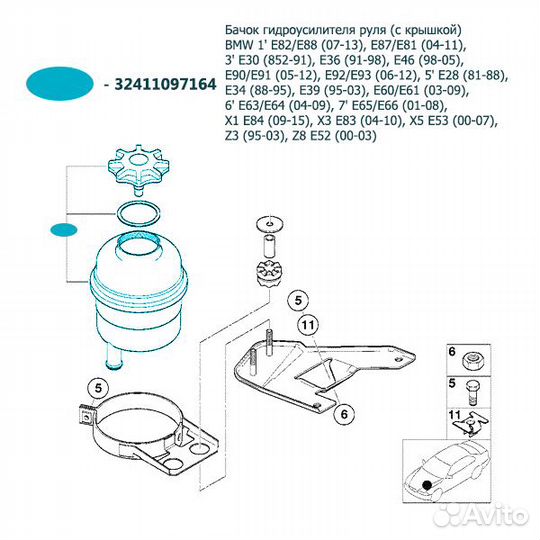 - 32411097164

Бачок гидроусилителя руля (с крышкой) BMW 1' E82/E88 (07-13), E87/E81 (04-11), 3' E30 (852-91), E36 (91-98), E46 (98-05), E90/E91 (05-12), E92/E93 (06-12), 5' E28 (81-88), E34 (88-95), E39 (95-03), E60/E61 (03-09), 6' E63/E64 (04-09), 7' E65/E66 (01-08), X1 E84 (09-15), X3 E83 (04-10), X5 E53 (00-07), Z3 (95-03), Z8 E52 (00-03)

5
11
5
6
6
5
11

Avito