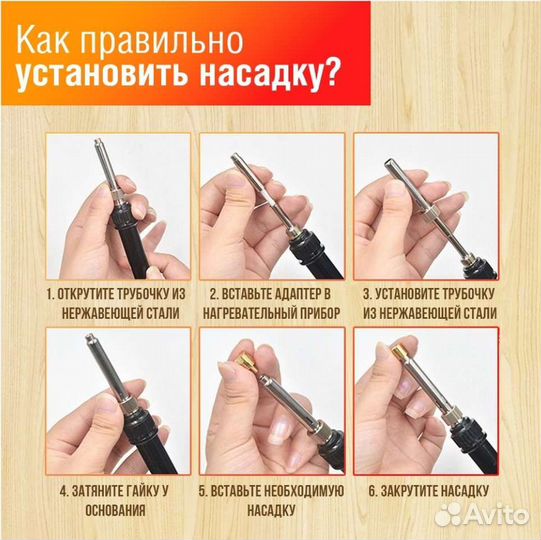 Как правильно
установить насадку?

1. ОТКРУТИТЕ ТРУБОЧКУ ИЗ НЕРЖАВЕЮЩЕЙ СТАЛИ

2. ВСТАВЬТЕ АДАПТЕР В НАГРЕВАТЕЛЬНЫЙ ПРИБОР

3. УСТАНОВИТЕ ТРУБОЧКУ ИЗ НЕРЖАВЕЮЩЕЙ СТАЛИ

4. ЗАТЯНИТЕ ГАЙКУ У ОСНОВАНИЯ

5. ВСТАВЬТЕ НЕОБХОДИМУЮ НАСАДКУ

6. ЗАКРУТИТЕ НАСАДКУ

Avito