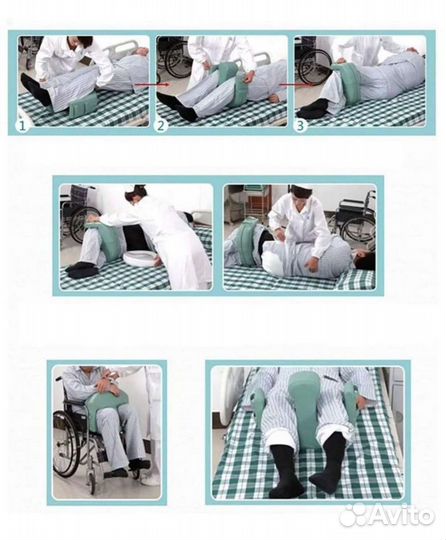 1
2
3
Avito