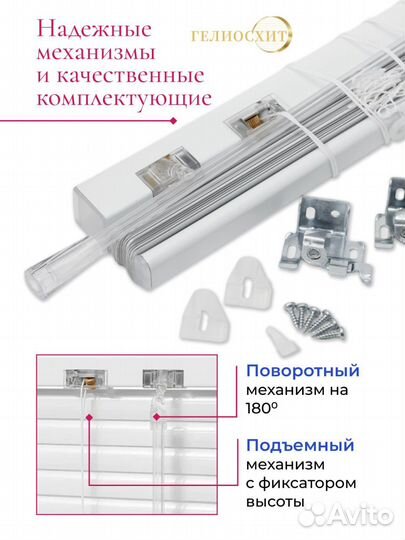 Надежные механизмы и качественные комплектующие

ГЕЛИОСХИТ

Поворотный механизм на 180º

Подъемный механизм с фиксатором высоты

Avito