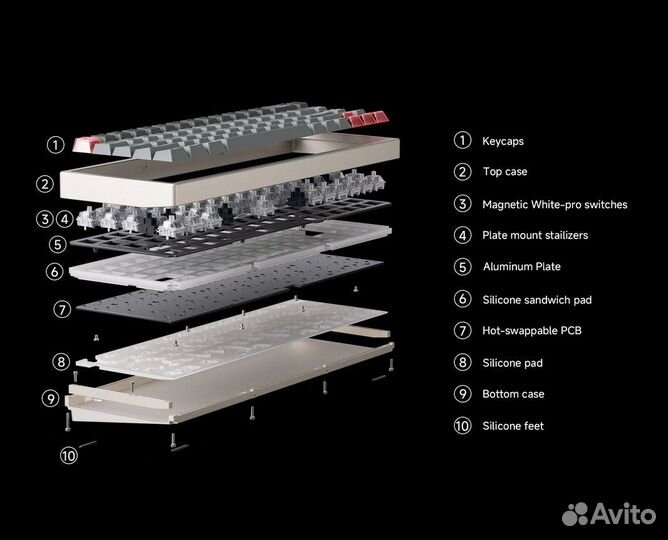 1
2
3 4
5
6
7
8
9
10

1 Keycaps

2 Top case

3 Magnetic White-pro switches

4 Plate mount stailizers

5 Aluminum Plate

6 Silicone sandwich pad

7 Hot-swappable PCB

8 Silicone pad

9 Bottom case

10 Silicone feet

Avito